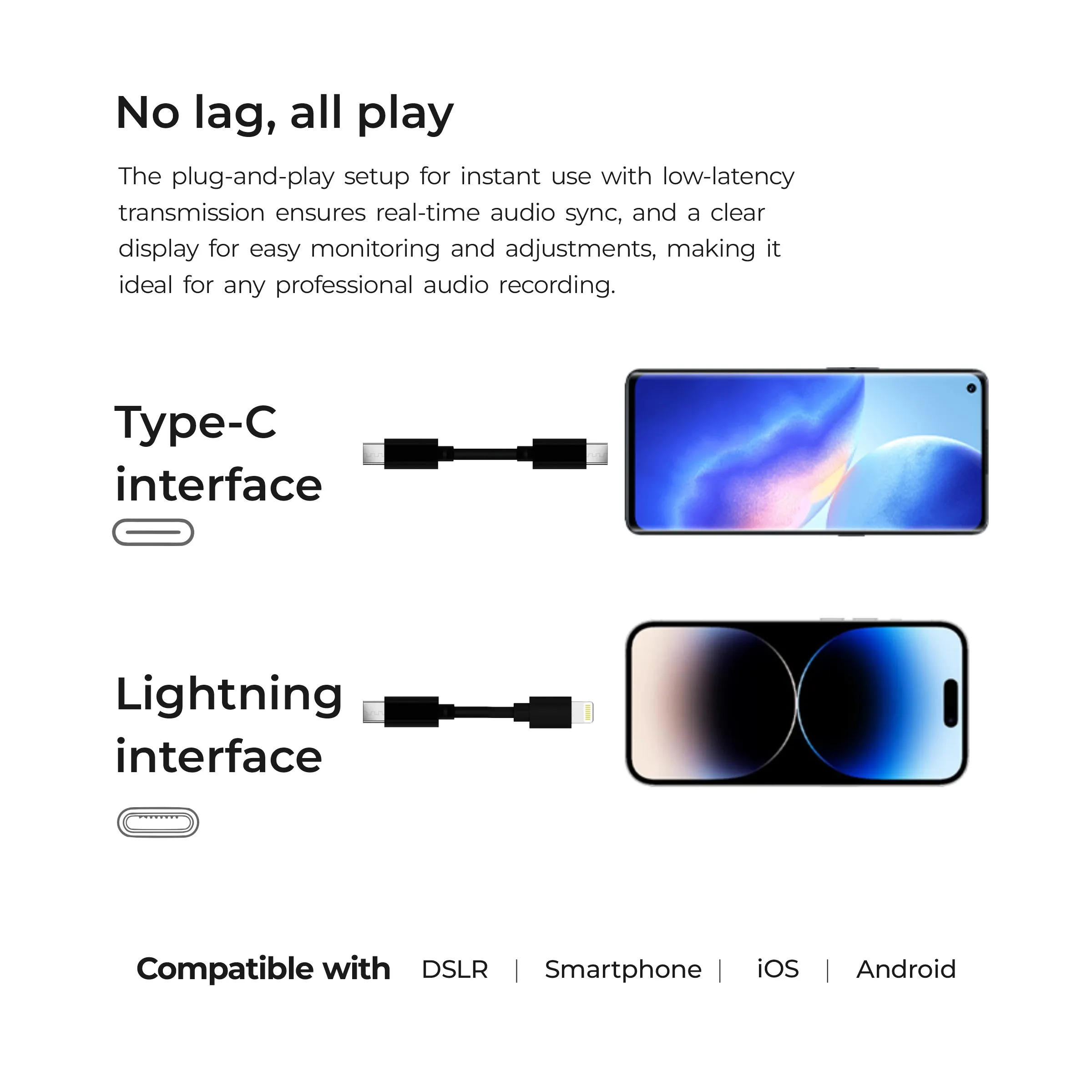 No lag, all play

The plug-and-play setup for instant use with low-latency transmission ensures real-time audio sync, and a clear display for easy monitoring and adjustments, making it ideal for any professional audio recording.

Type-C interface

Lightning interface

Compatible with DSLR | Smartphone | iOS | Android